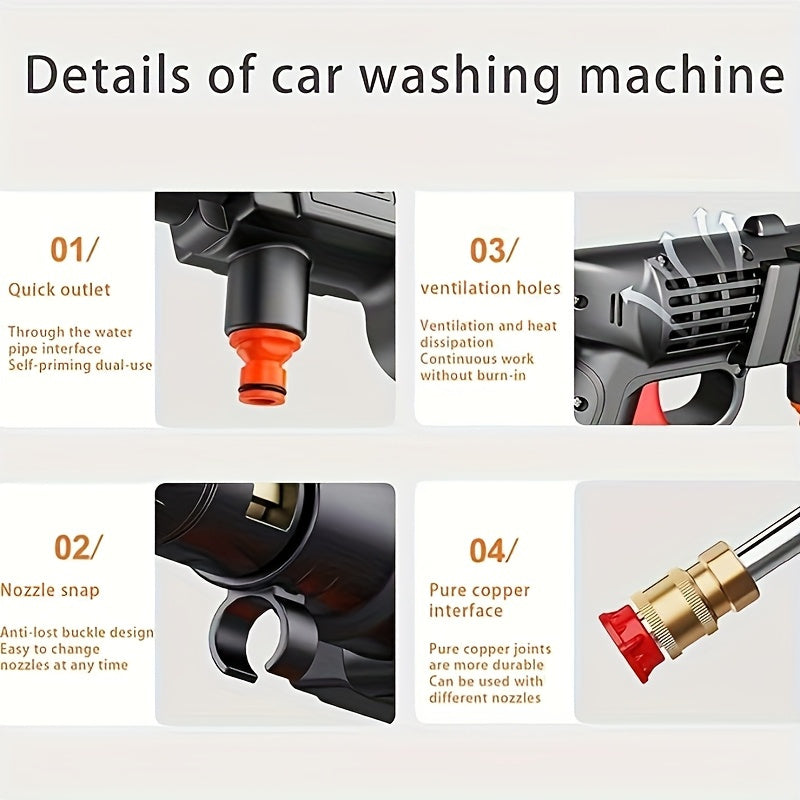 Details of car washing machine

01/

Quick outlet

Through the water pipe interface
Self-priming dual-use

03/

ventilation holes

Ventilation and heat dissipation
Continuous work without burn-in

02/

Nozzle snap

Anti-lost buckle design
Easy to change nozzles at any time

04/

Pure copper interface

Pure copper joints are more durable
Can be used with different nozzles