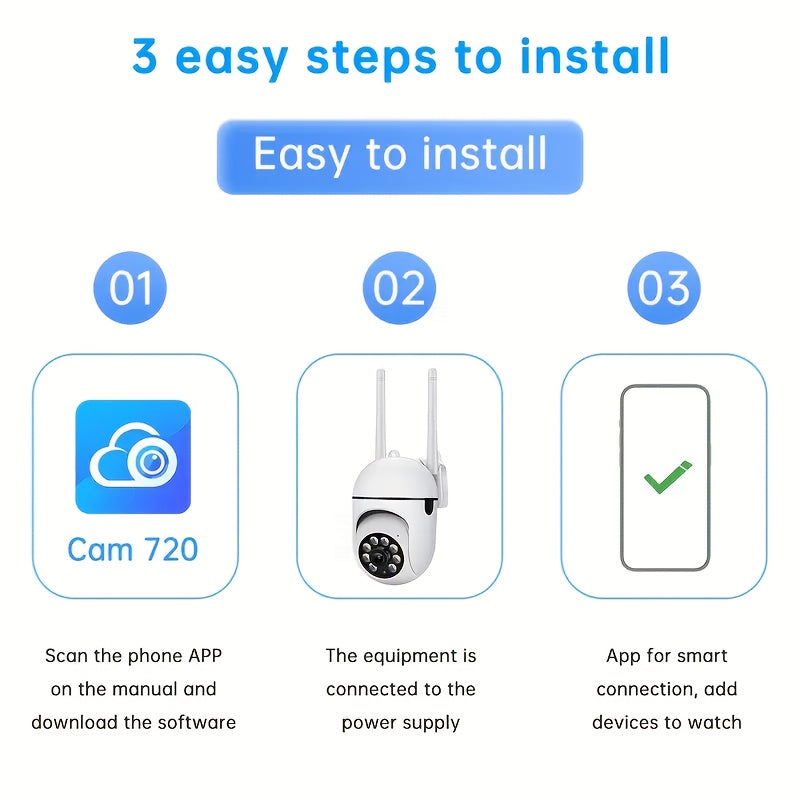 3 easy steps to install

Easy to install

01

Cam 720

Scan the phone APP on the manual and download the software

02

The equipment is connected to the power supply

03

App for smart connection, add devices to watch